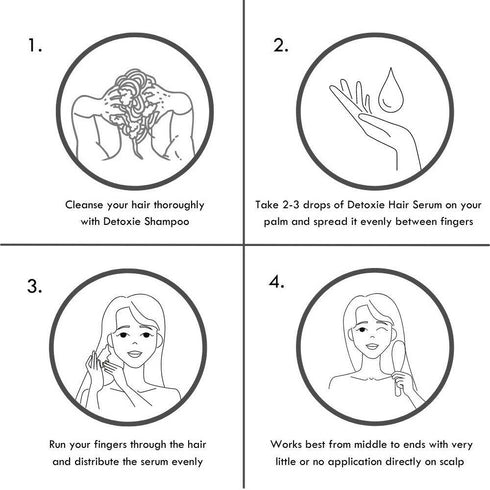 1.

Cleanse your hair thoroughly with Detoxie Shampoo

2.

Take 2-3 drops of Detoxie Hair Serum on your palm and spread it evenly between fingers

3.

Run your fingers through the hair and distribute the serum evenly

4.

Works best from middle to ends with very little or no application directly on scalp